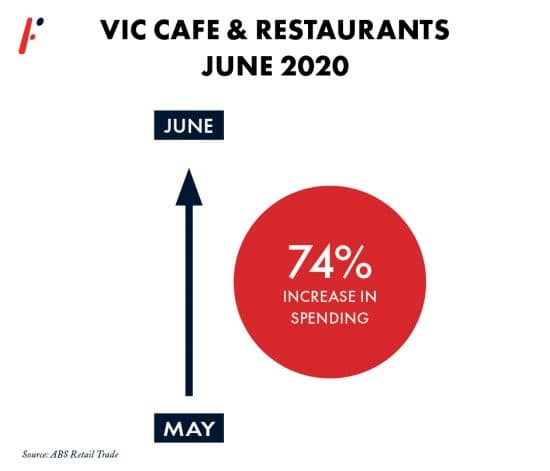 VIC CAFE & RESTAURANTS
JUNE 2020

JUNE

74%
INCREASE IN SPENDING

MAY

Source: ABS Retail Trade