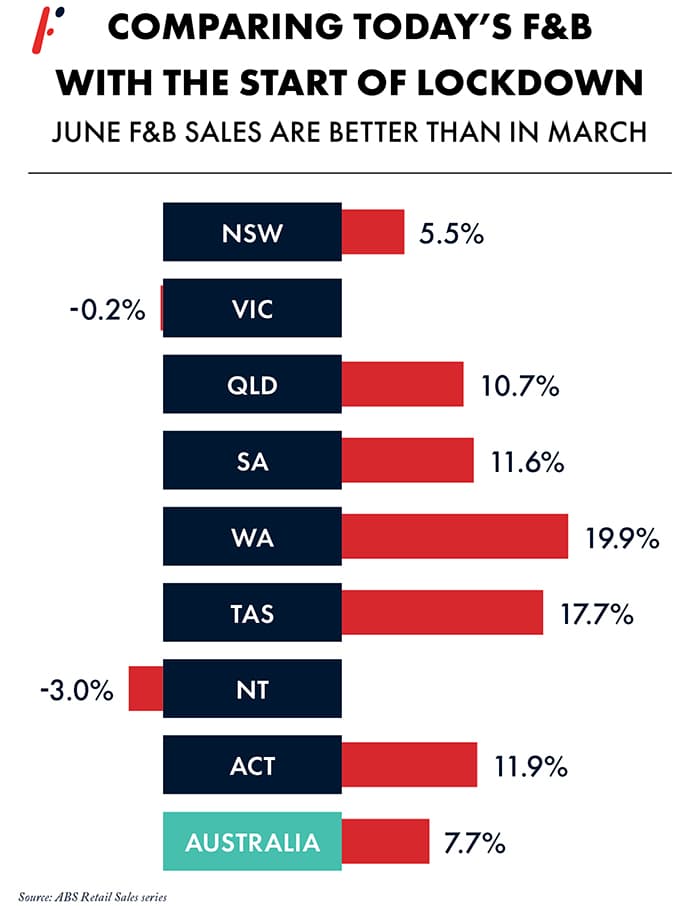 COMPARING TODAY'S F&B WITH THE START OF LOCKDOWN

JUNE F&B SALES ARE BETTER THAN IN MARCH

NSW 5.5%

-0.2% VIC

QLD 10.7%

SA 11.6%

WA 19.9%

TAS 17.7%

-3.0% NT

ACT 11.9%

AUSTRALIA 7.7%

Source: ABS Retail Sales series